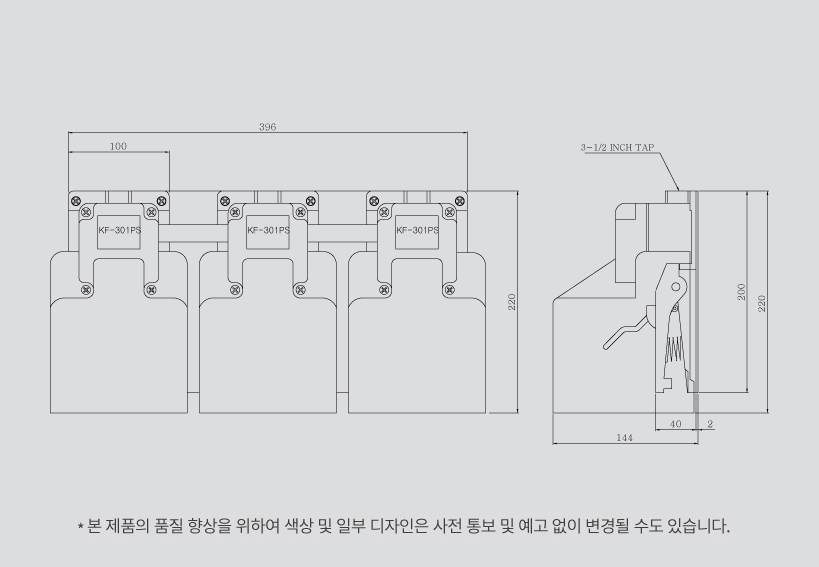 396

100

KF-301PS

KF-301PS

KF-301PS

220

3-1/2 INCH TAP

200

220

40

2

144

* 본 제품의 품질 향상을 위하여 색상 및 일부 디자인은 사전 통보 및 예고 없이 변경될 수도 있습니다.