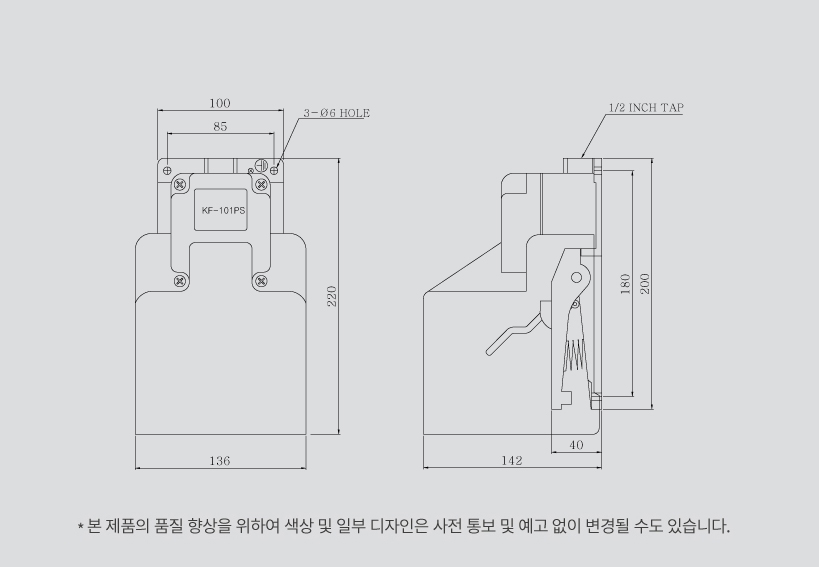 100
85
3-Ø6 HOLE
KF-101PS
220
136
1/2 INCH TAP
180
200
40
142

* 본 제품의 품질 향상을 위하여 색상 및 일부 디자인은 사전 통보 및 예고 없이 변경될 수도 있습니다.